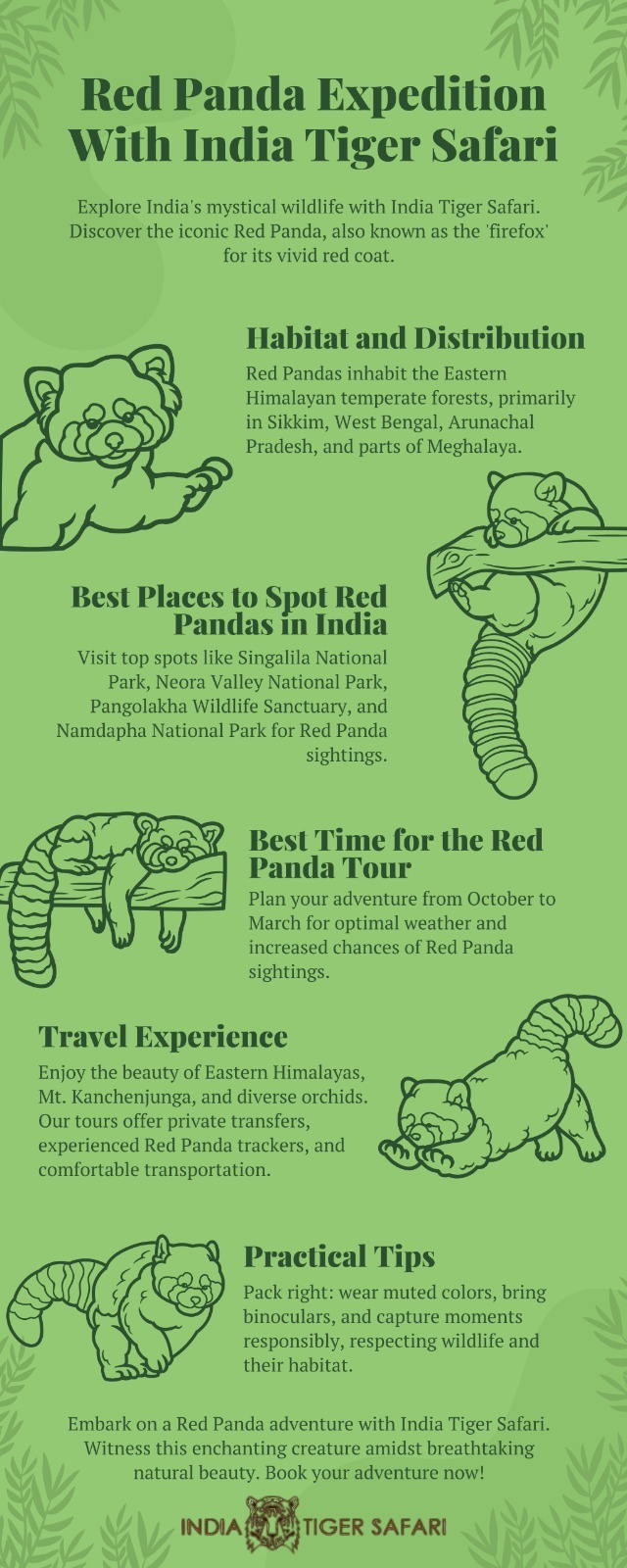 Red Panda Expedition With India Tiger Safari

Explore India's mystical wildlife with India Tiger Safari. Discover the iconic Red Panda, also known as the 'firefox' for its vivid red coat.

Habitat and Distribution

Red Pandas inhabit the Eastern Himalayan temperate forests, primarily in Sikkim, West Bengal, Arunachal Pradesh, and parts of Meghalaya.

Best Places to Spot Red Pandas in India

Visit top spots like Singalila National Park, Neora Valley National Park, Pangolakha Wildlife Sanctuary, and Namdapha National Park for Red Panda sightings.

Best Time for the Red Panda Tour

Plan your adventure from October to March for optimal weather and increased chances of Red Panda sightings.

Travel Experience

Enjoy the beauty of Eastern Himalayas, Mt. Kanchenjunga, and diverse orchids. Our tours offer private transfers, experienced Red Panda trackers, and comfortable transportation.

Practical Tips

Pack right: wear muted colors, bring binoculars, and capture moments responsibly, respecting wildlife and their habitat.

Embark on a Red Panda adventure with India Tiger Safari. Witness this enchanting creature amidst breathtaking natural beauty. Book your adventure now!

INDIA TIGER SAFARI